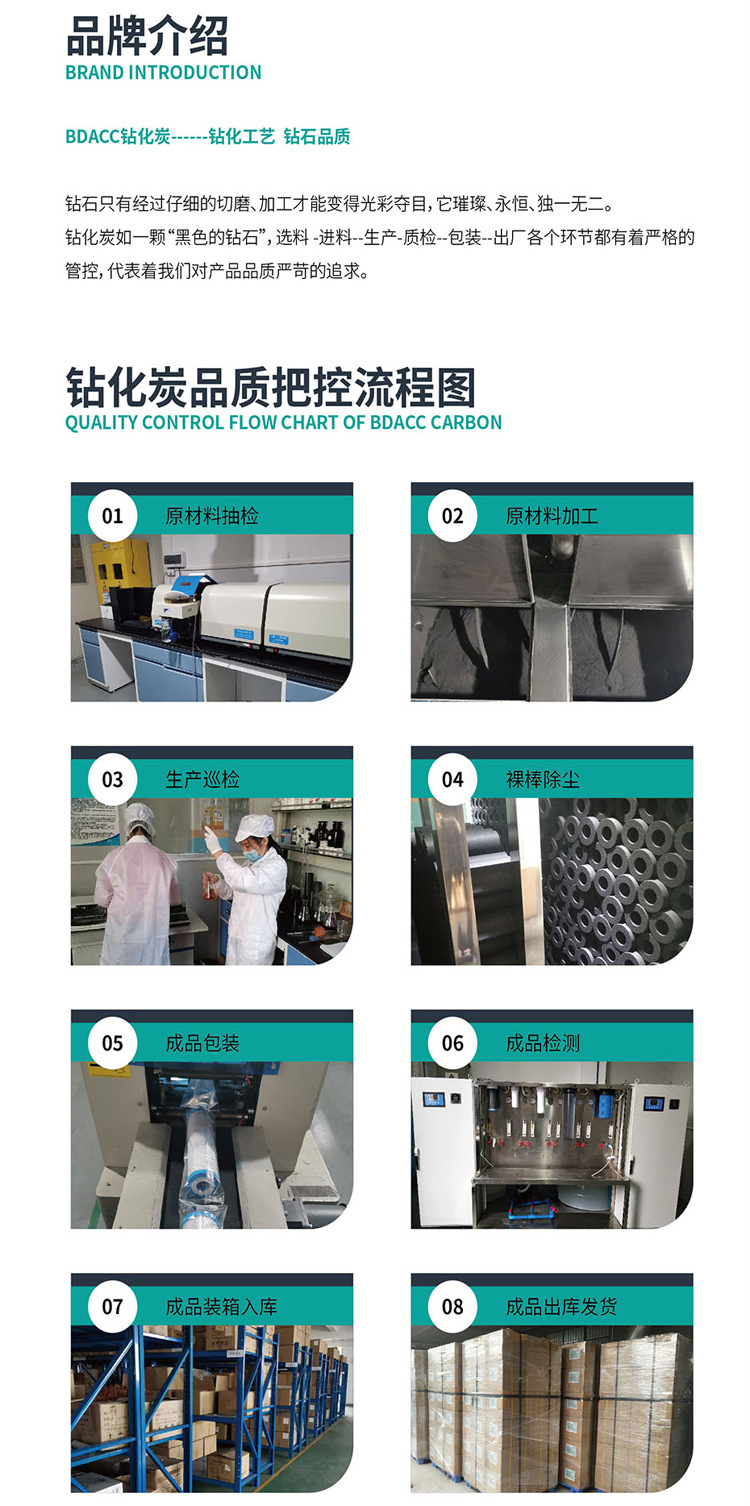 品牌介绍
BRAND INTRODUCTION

BDACC钻化炭------钻化工艺 钻石品质

钻石只有经过仔细的切磨、加工才能变得光彩夺目，它璀璨、永恒、独一无二。
钻化炭如一颗“黑色的钻石”，选料 -进料--生产-质检--包装--出厂各个环节都有着严格的管控，代表着我们对产品品质严苛的追求。

钻化炭品质把控流程图
QUALITY CONTROL FLOW CHART OF BDACC CARBON

01 原材料抽检

02 原材料加工

03 生产巡检

04 裸棒除尘

05 成品包装

06 成品检测

07 成品装箱入库

08 成品出库发货